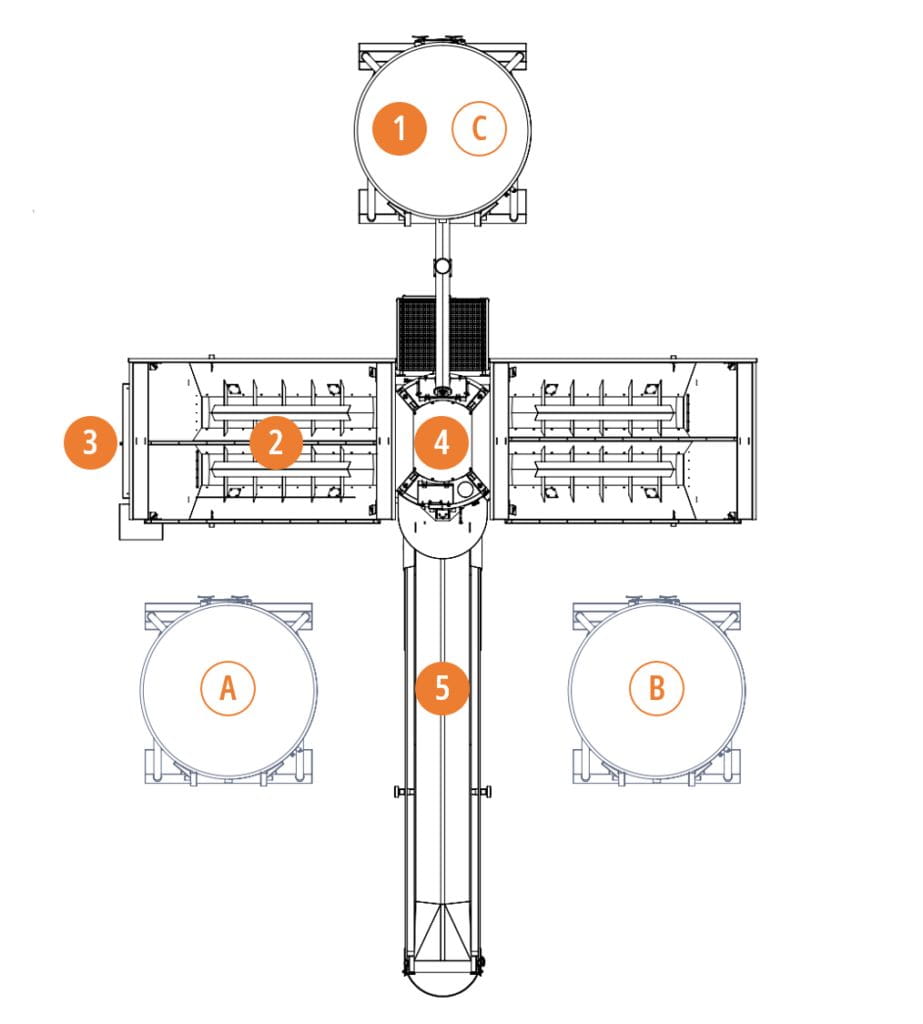 1 C
3 2 4
A 5 B